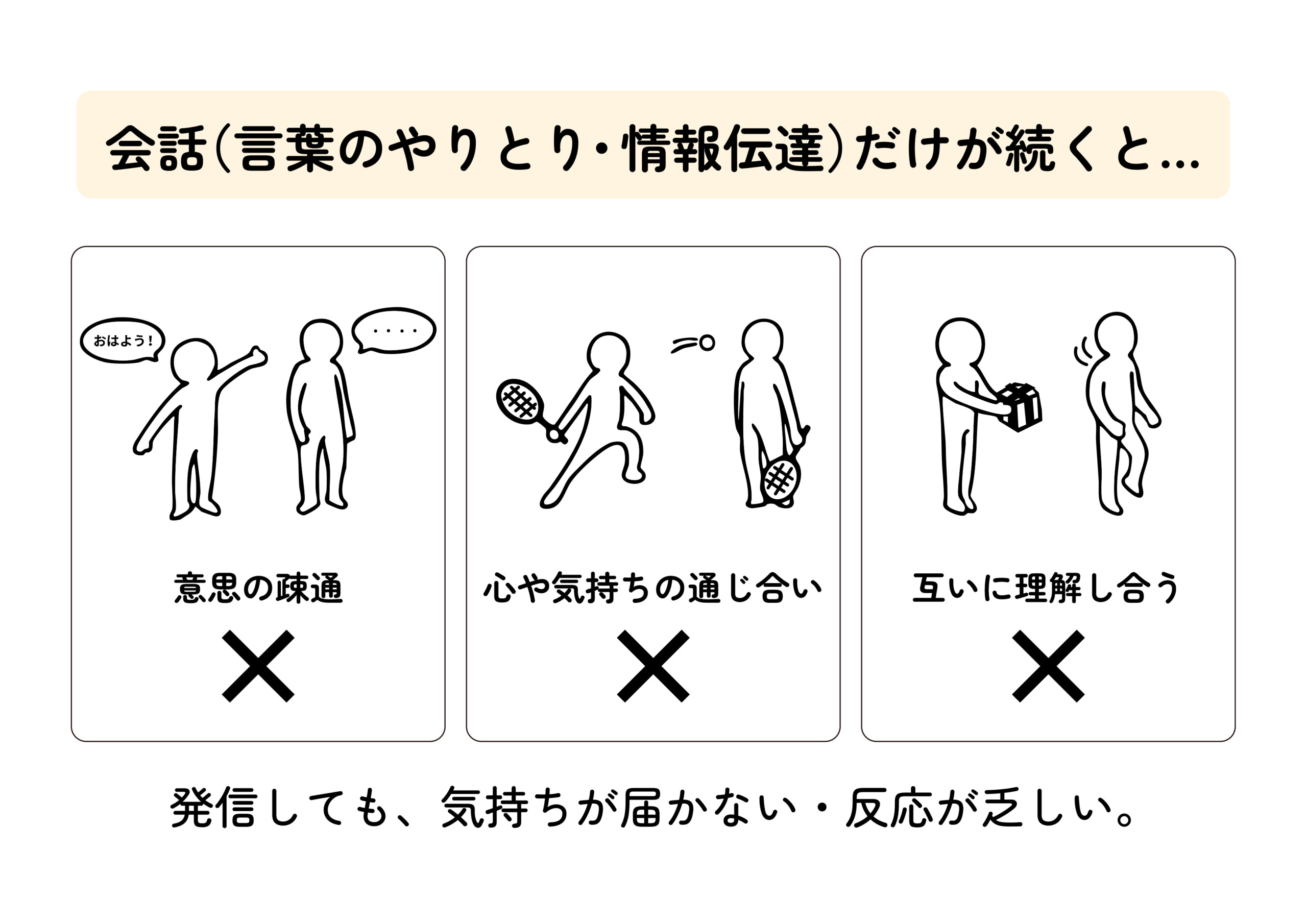 会話(言葉のやりとり・情報伝達)だけが続くと…

おはよう!

・・・・

意思の疎通

×

心や気持ちの通じ合い

×

互いに理解し合う

×

発信しても、気持ちが届かない・反応が乏しい。