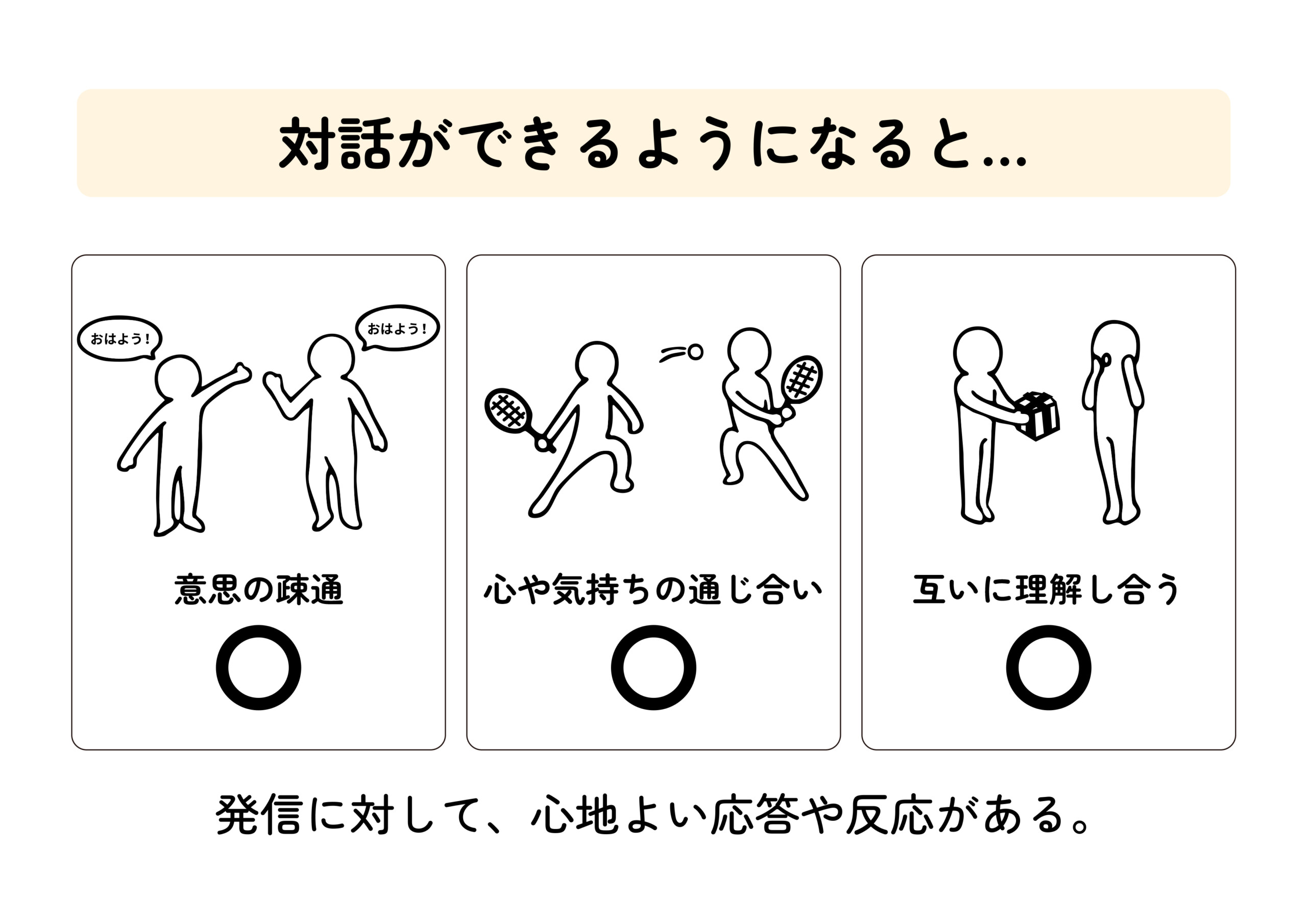 対話ができるようになると...

おはよう！

おはよう！

意思の疎通

○

心や気持ちの通じ合い

○

互いに理解し合う

○

発信に対して、心地よい応答や反応がある。